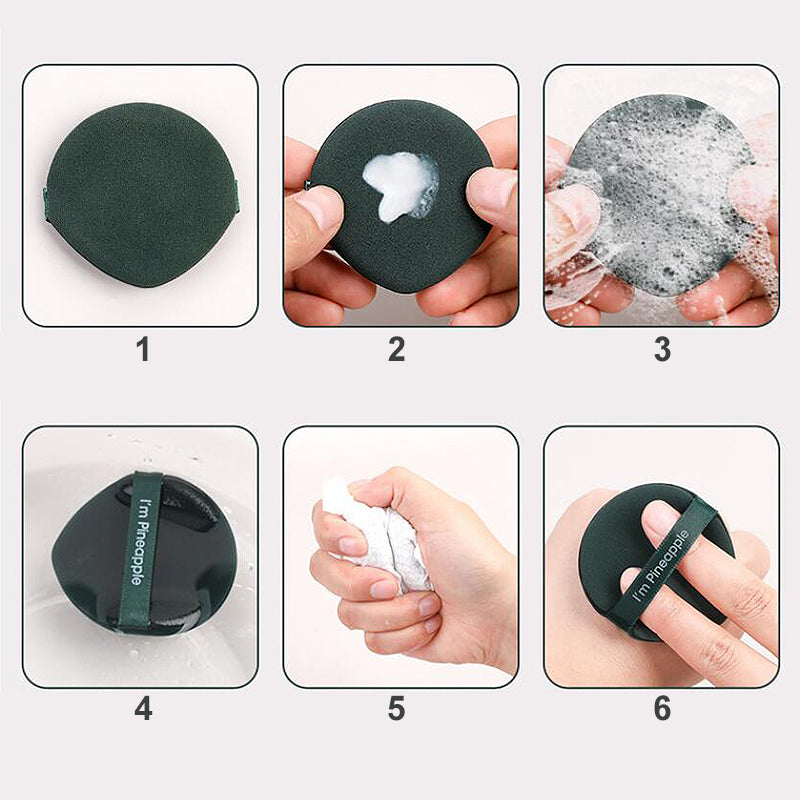 1

2

3

I'm Pineapple

4

5

I'm Pineapple

6